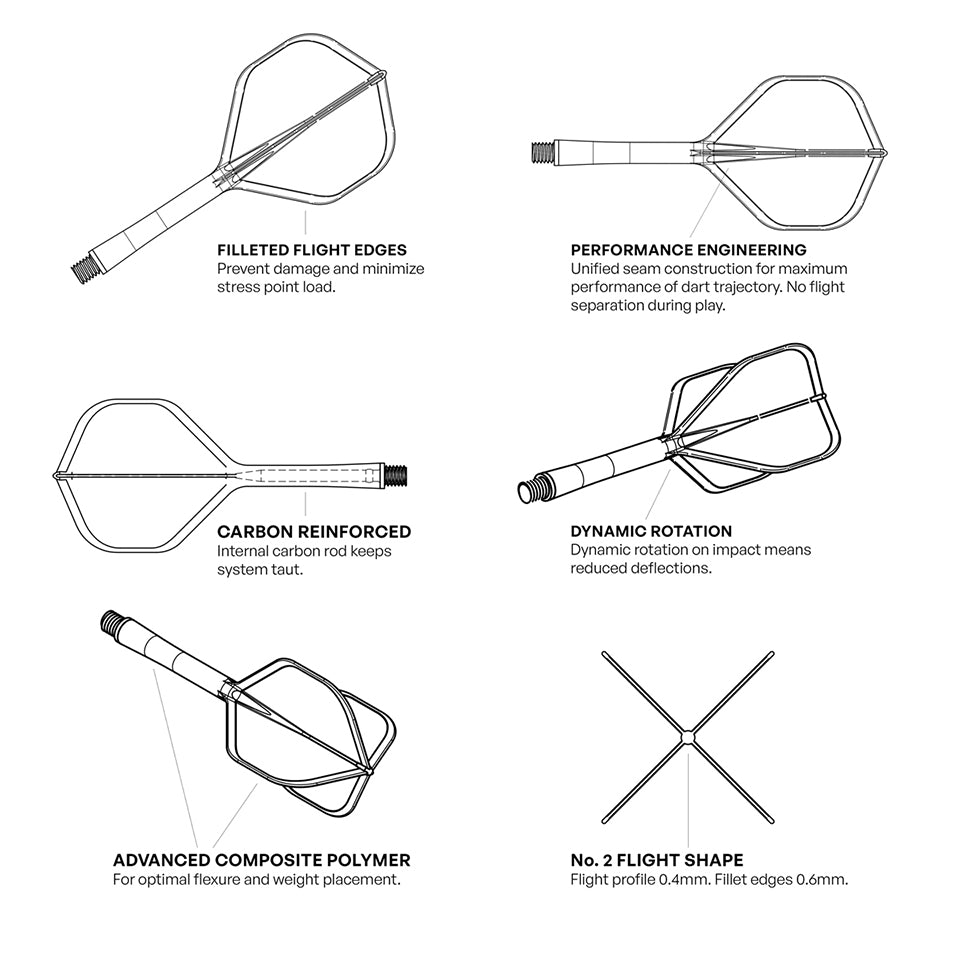 FILLETED FLIGHT EDGES
Prevent damage and minimize stress point load.

PERFORMANCE ENGINEERING
Unified seam construction for maximum performance of dart trajectory. No flight separation during play.

CARBON REINFORCED
Internal carbon rod keeps system taut.

DYNAMIC ROTATION
Dynamic rotation on impact means reduced deflections.

ADVANCED COMPOSITE POLYMER
For optimal flexure and weight placement.

No. 2 FLIGHT SHAPE
Flight profile 0.4mm. Fillet edges 0.6mm.